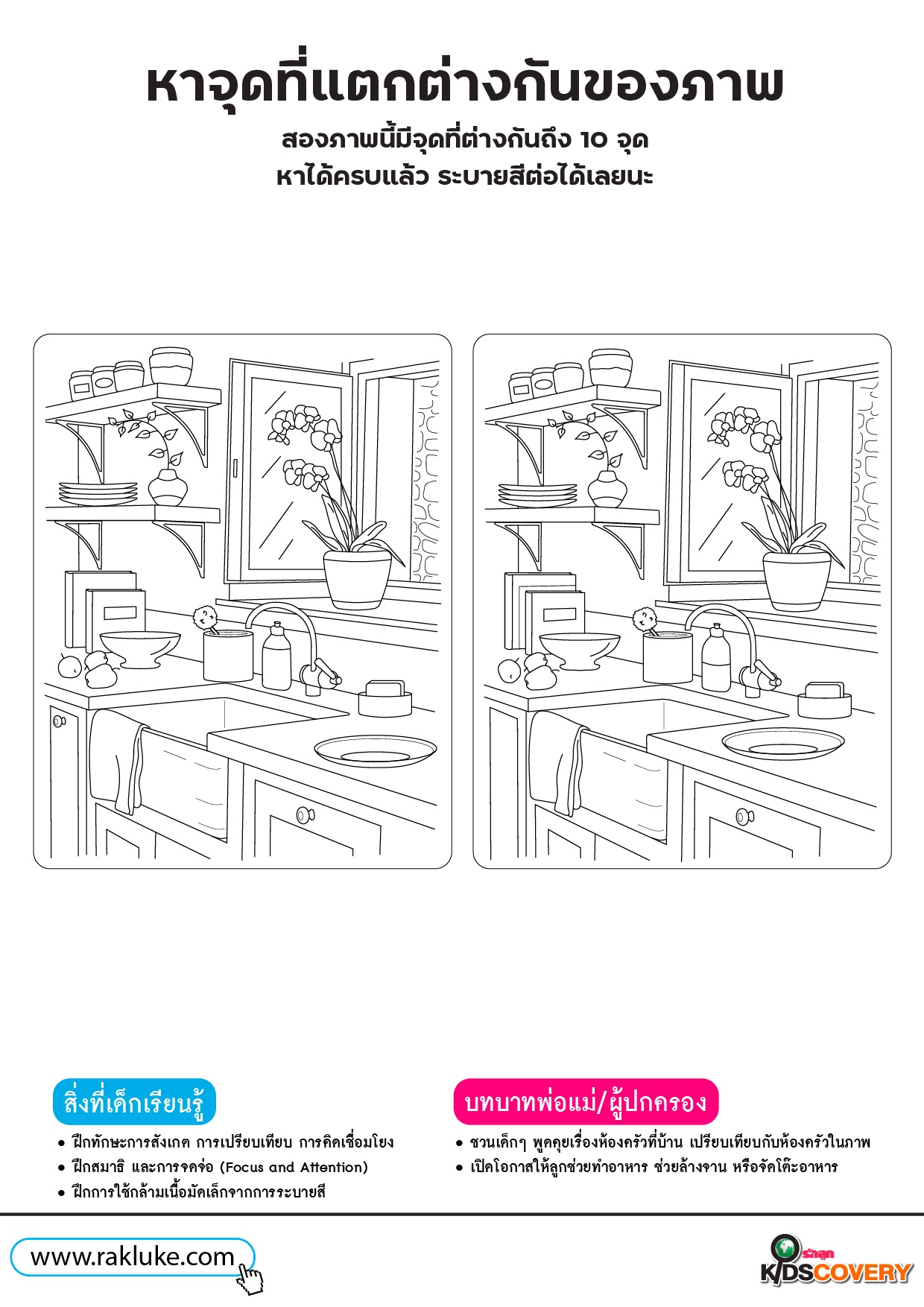 หาจุดที่แตกต่างกันของภาพ
สองภาพนี้มีจุดที่ต่างกันถึง 10 จุด
หาได้ครบแล้ว ระบายสีต่อได้เลยนะ

สิ่งที่เด็กเรียนรู้
• ฝึกทักษะการสังเกต การเปรียบเทียบ การคิดเชื่อมโยง
• ฝึกสมาธิ และการจดจ่อ (Focus and Attention)
• ฝึกการใช้กล้ามเนื้อมัดเล็กจากการระบายสี

บทบาทพ่อแม่/ผู้ปกครอง
• ชวนเด็กๆ พูดคุยเรื่องห้องครัวที่บ้าน เปรียบเทียบกับห้องครัวในภาพ
• เปิดโอกาสให้ลูกช่วยทำอาหาร ช่วยล้างจาน หรือจัดโต๊ะอาหาร

www.rakluke.com

รักลูก KIDSCOVERY